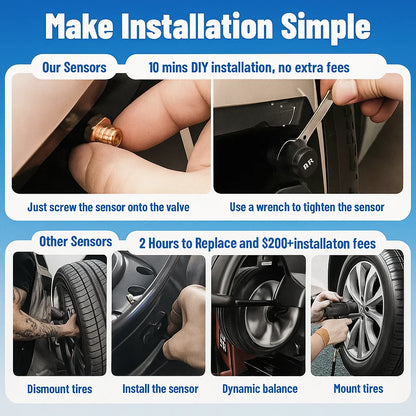 Make Installation Simple

Our Sensors

10 mins DIY installation, no extra fees

RR

Just screw the sensor onto the valve

Use a wrench to tighten the sensor

Other Sensors

2 Hours to Replace and $200+installaton fees

Dismount tires

Install the sensor

Dynamic balance

Mount tires