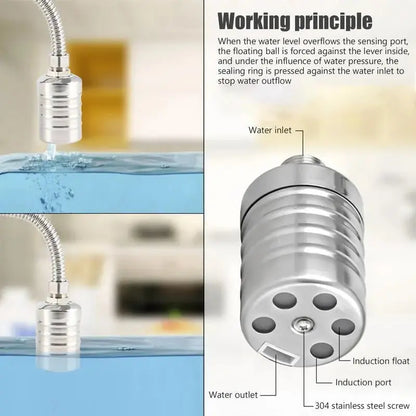 Working principle

When the water level overflows the sensing port, the floating ball is forced against the lever inside, and under the influence of water pressure, the sealing ring is pressed against the water inlet to stop water outflow

Water inlet

Induction float

Induction port

Water outlet

304 stainless steel screw