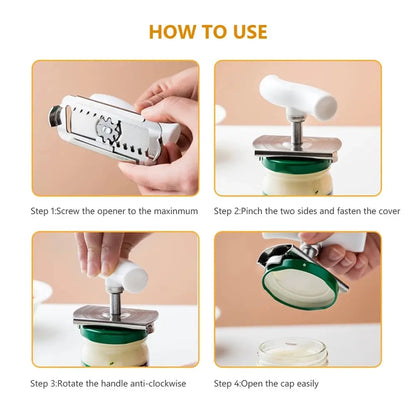 HOW TO USE

Step 1:Screw the opener to the maxinmum

Step 2:Pinch the two sides and fasten the cover

Step 3:Rotate the handle anti-clockwise

Step 4:Open the cap easily